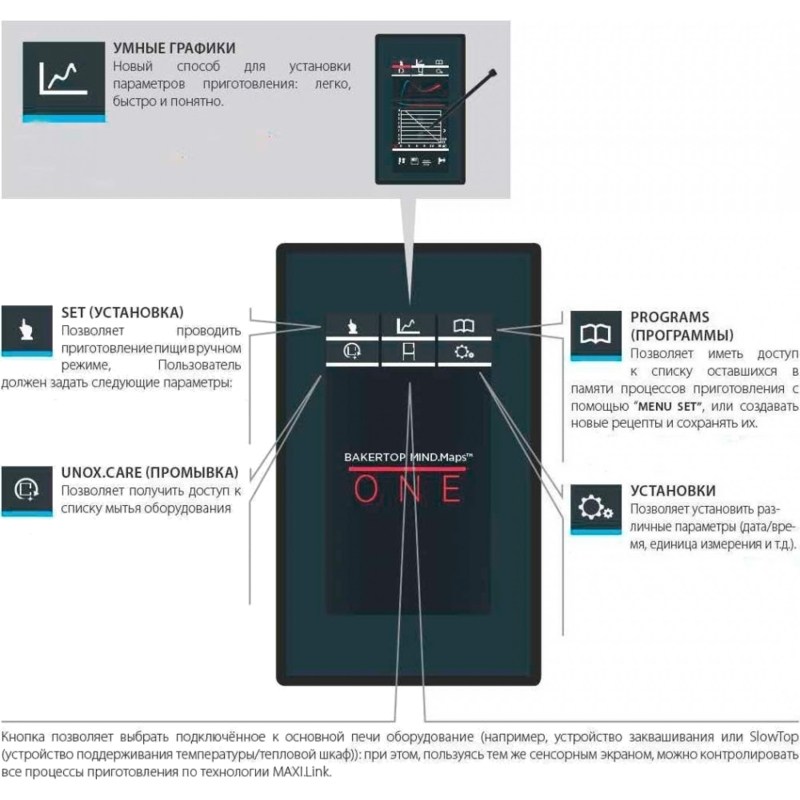 УМНЫЕ ГРАФИКИ
Новый способ для установки параметров приготовления: легко, быстро и понятно.

SET (УСТАНОВКА)
Позволяет проводить приготовление пищи в ручном режиме, Пользователь должен задать следующие параметры:

UNOX.CARE (ПРОМЫВКА)
Позволяет получить доступ к списку мытья оборудования

BAKERTOP MIND.Maps™
ONE

PROGRAMS (ПРОГРАММЫ)
Позволяет иметь доступ к списку оставшихся в памяти процессов приготовления с помощью "MENU SET", или создавать новые рецепты и сохранять их.

УСТАНОВКИ
Позволяет установить различные параметры (дата/время, единица измерения и т.д.).

Кнопка позволяет выбрать подключённое к основной печи оборудование (например, устройство заквашивания или SlowTop (устройство поддерживания температуры/тепловой шкаф)): при этом, пользуясь тем же сенсорным экраном, можно контролировать все процессы приготовления по технологии MAXI.Link.